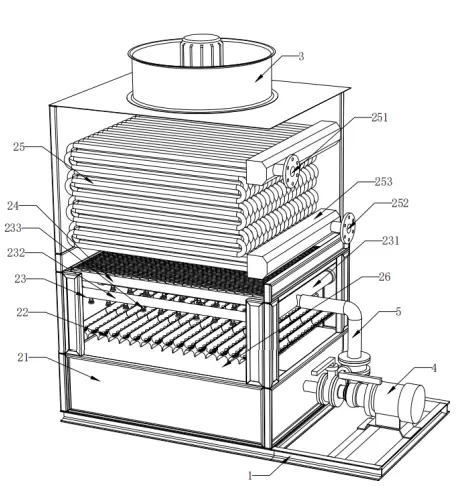 3
251
25
253
24
252
233
231
232
26
23
5
22
21
4
1